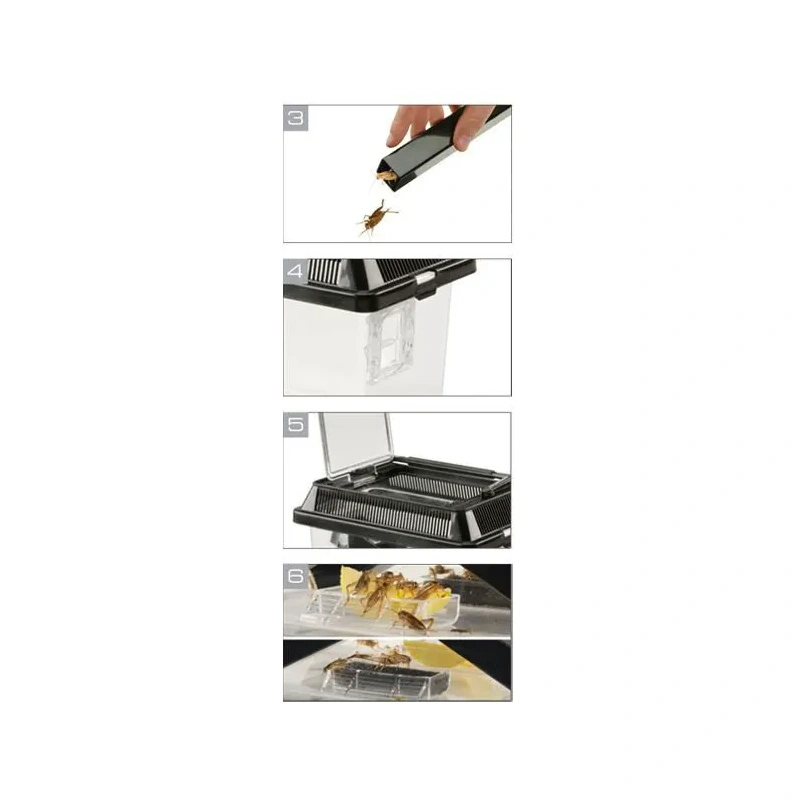 3

4

5

6